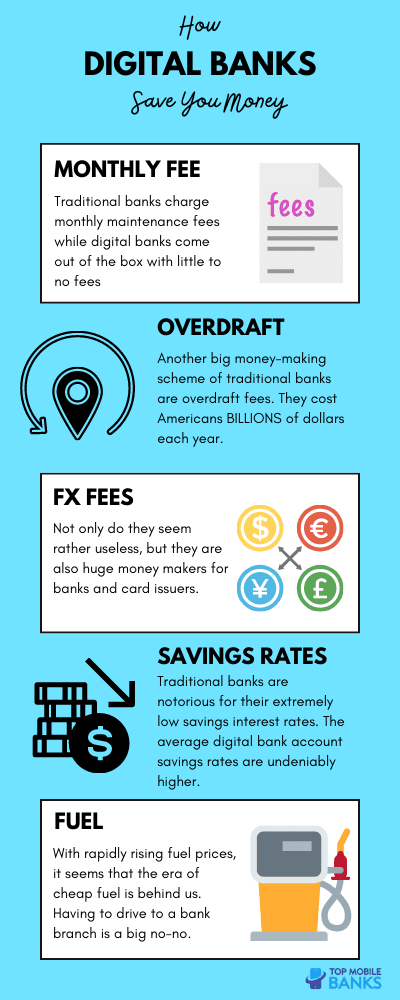 How
DIGITAL BANKS
Save You Money

MONTHLY FEE

Traditional banks charge monthly maintenance fees while digital banks come out of the box with little to no fees

fees

OVERDRAFT

Another big money-making scheme of traditional banks are overdraft fees. They cost Americans BILLIONS of dollars each year.

FX FEES

Not only do they seem rather useless, but they are also huge money makers for banks and card issuers.

$ € ¥ £

SAVINGS RATES

Traditional banks are notorious for their extremely low savings interest rates. The average digital bank account savings rates are undeniably higher.

$

FUEL

With rapidly rising fuel prices, it seems that the era of cheap fuel is behind us. Having to drive to a bank branch is a big no-no.

TOP MOBILE BANKS