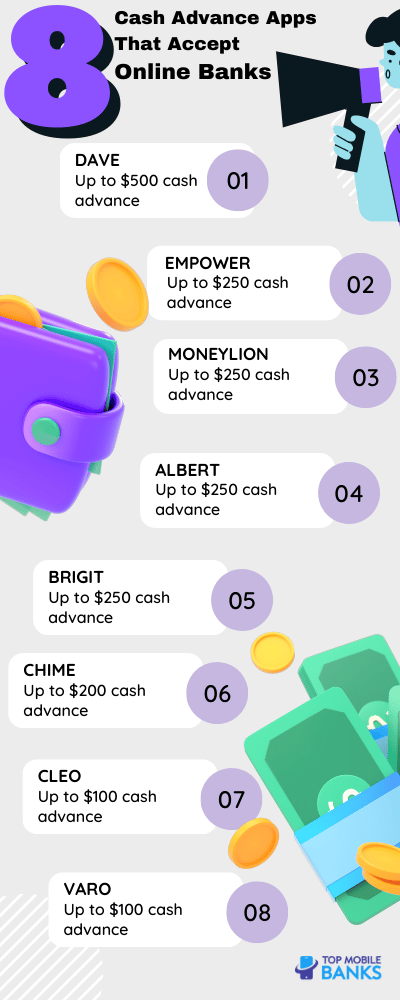 8 Cash Advance Apps That Accept Online Banks

DAVE
Up to $500 cash advance
01

EMPOWER
Up to $250 cash advance
02

MONEYLION
Up to $250 cash advance
03

ALBERT
Up to $250 cash advance
04

BRIGIT
Up to $250 cash advance
05

CHIME
Up to $200 cash advance
06

CLEO
Up to $100 cash advance
07

VARO
Up to $100 cash advance
08

TOP MOBILE BANKS