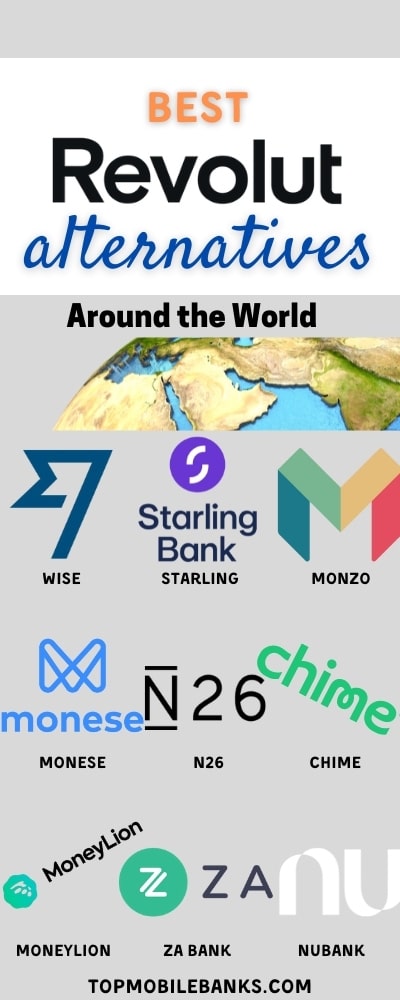 BEST
Revolut
alternatives

Around the World

WISE

Starling Bank
STARLING

MONZO

monese
MONESE

N26
N26

chime
CHIME

MoneyLion
MONEYLION

ZA
ZA BANK

nu
NUBANK

TOPMOBILEBANKS.COM